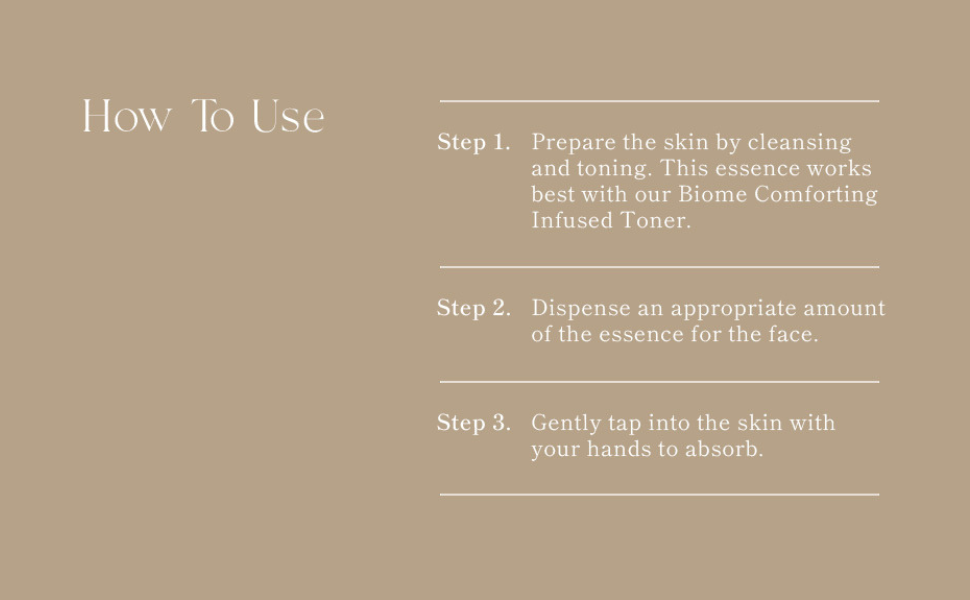 How To Use

Step 1. Prepare the skin by cleansing and toning. This essence works best with our Biome Comforting Infused Toner.

Step 2. Dispense an appropriate amount of the essence for the face.

Step 3. Gently tap into the skin with your hands to absorb.